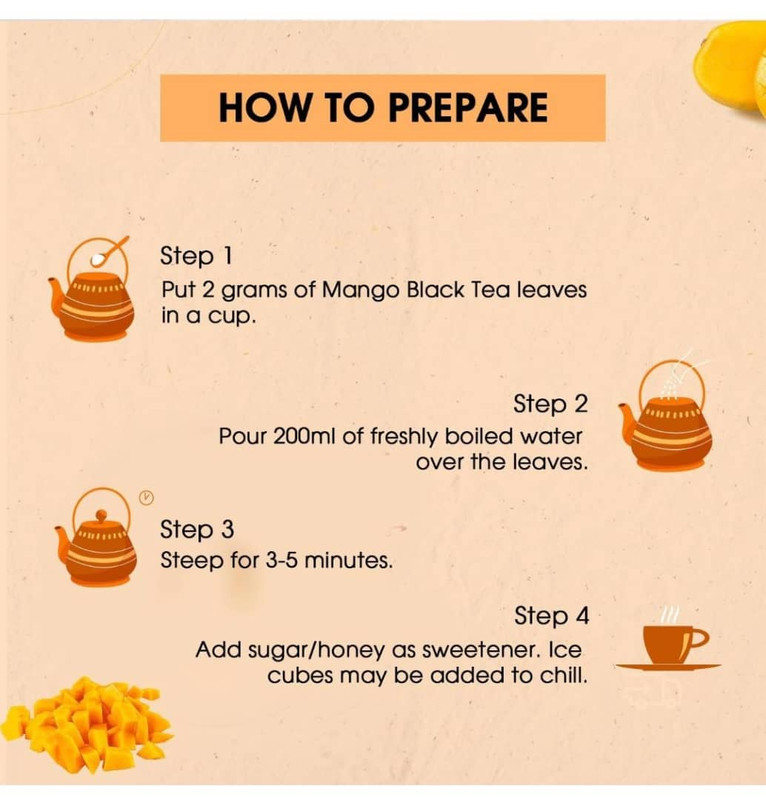 HOW TO PREPARE

Step 1
Put 2 grams of Mango Black Tea leaves in a cup.

Step 2
Pour 200ml of freshly boiled water over the leaves.

Step 3
Steep for 3-5 minutes.

Step 4
Add sugar/honey as sweetener. Ice cubes may be added to chill.